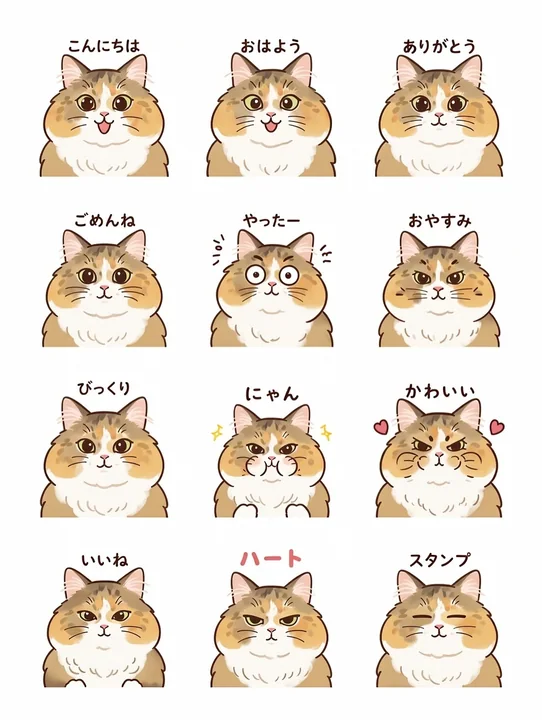 こんにちは

おはよう

ありがとう

ごめんね

やったー

おやすみ

びっくり

にゃん

かわいい

いいね

ハート

スタンプ