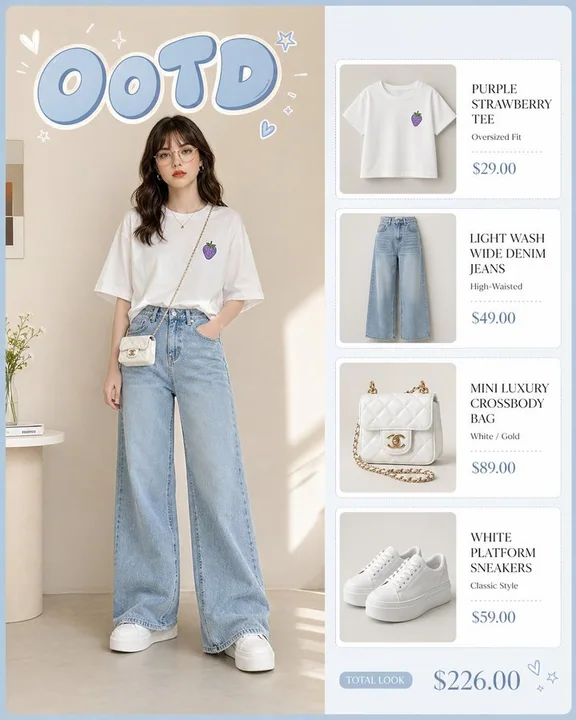 OOTD

PURPLE STRAWBERRY TEE
Oversized Fit
$29.00

LIGHT WASH WIDE DENIM JEANS
High-Waisted
$49.00

MINI LUXURY CROSSBODY BAG
White / Gold
$89.00

WHITE PLATFORM SNEAKERS
Classic Style
$59.00

TOTAL LOOK $226.00